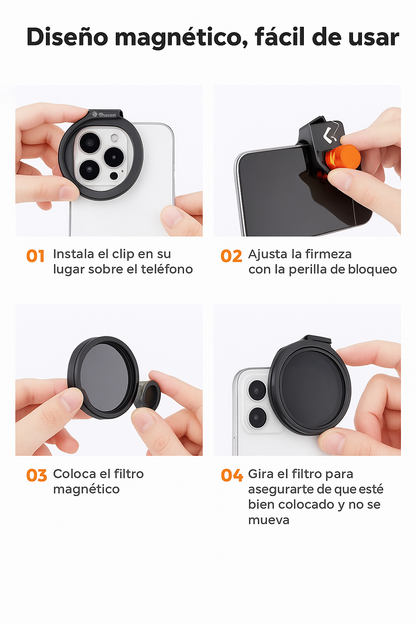 Diseño magnético, fácil de usar

01 Instala el clip en su lugar sobre el teléfono

02 Ajusta la firmeza con la perilla de bloqueo

03 Coloca el filtro magnético

04 Gira el filtro para asegurarte de que esté bien colocado y no se mueva